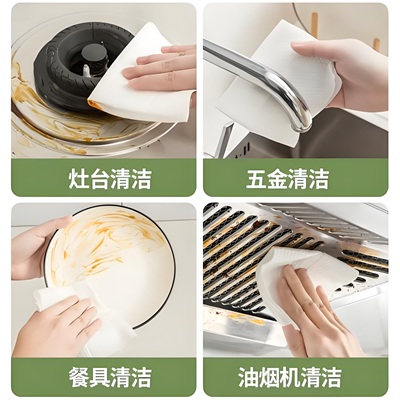 灶台清洁

五金清洁

餐具清洁

油烟机清洁